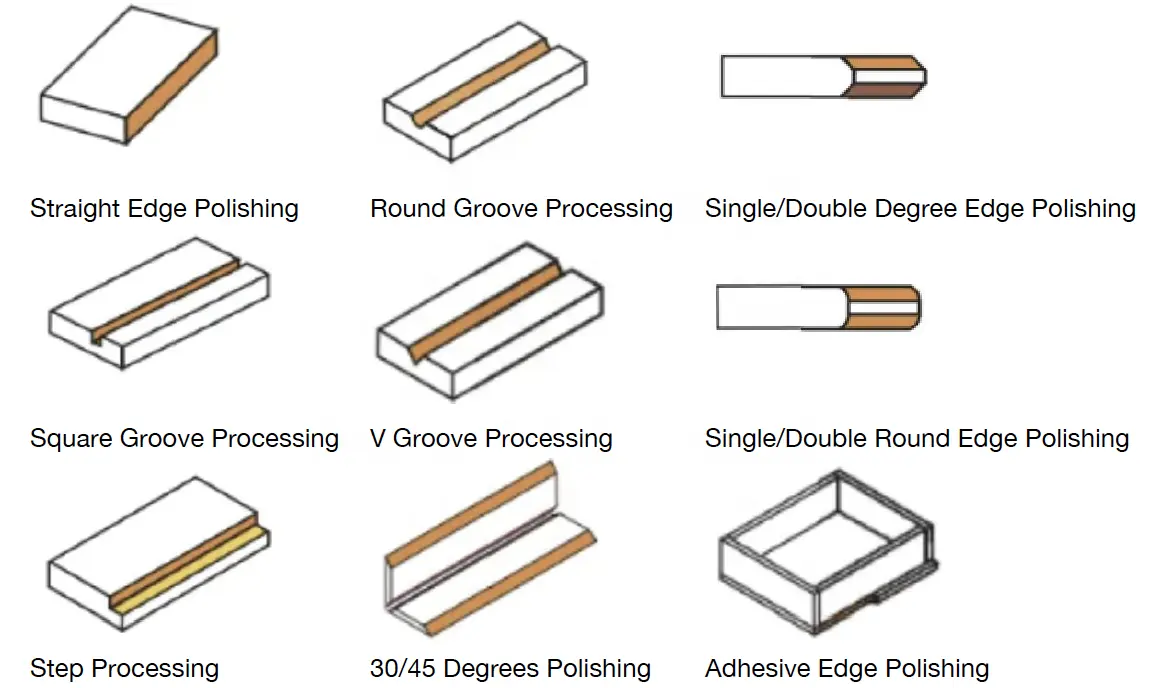 Straight Edge Polishing

Round Groove Processing

Single/Double Degree Edge Polishing

Square Groove Processing

V Groove Processing

Single/Double Round Edge Polishing

Step Processing

30/45 Degrees Polishing

Adhesive Edge Polishing